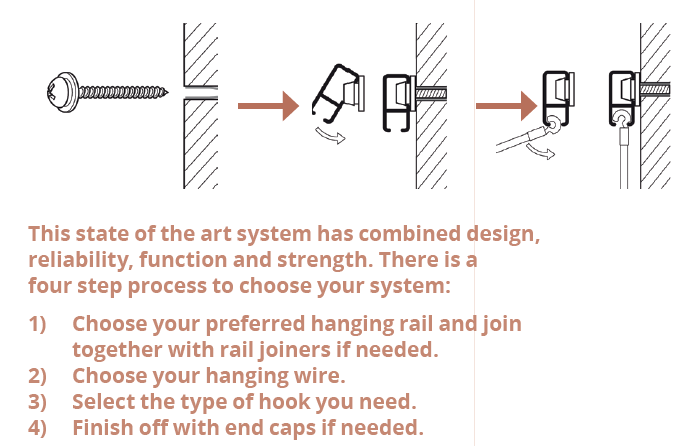 This state of the art system has combined design, reliability, function and strength. There is a four step process to choose your system:

1) Choose your preferred hanging rail and join together with rail joiners if needed.
2) Choose your hanging wire.
3) Select the type of hook you need.
4) Finish off with end caps if needed.